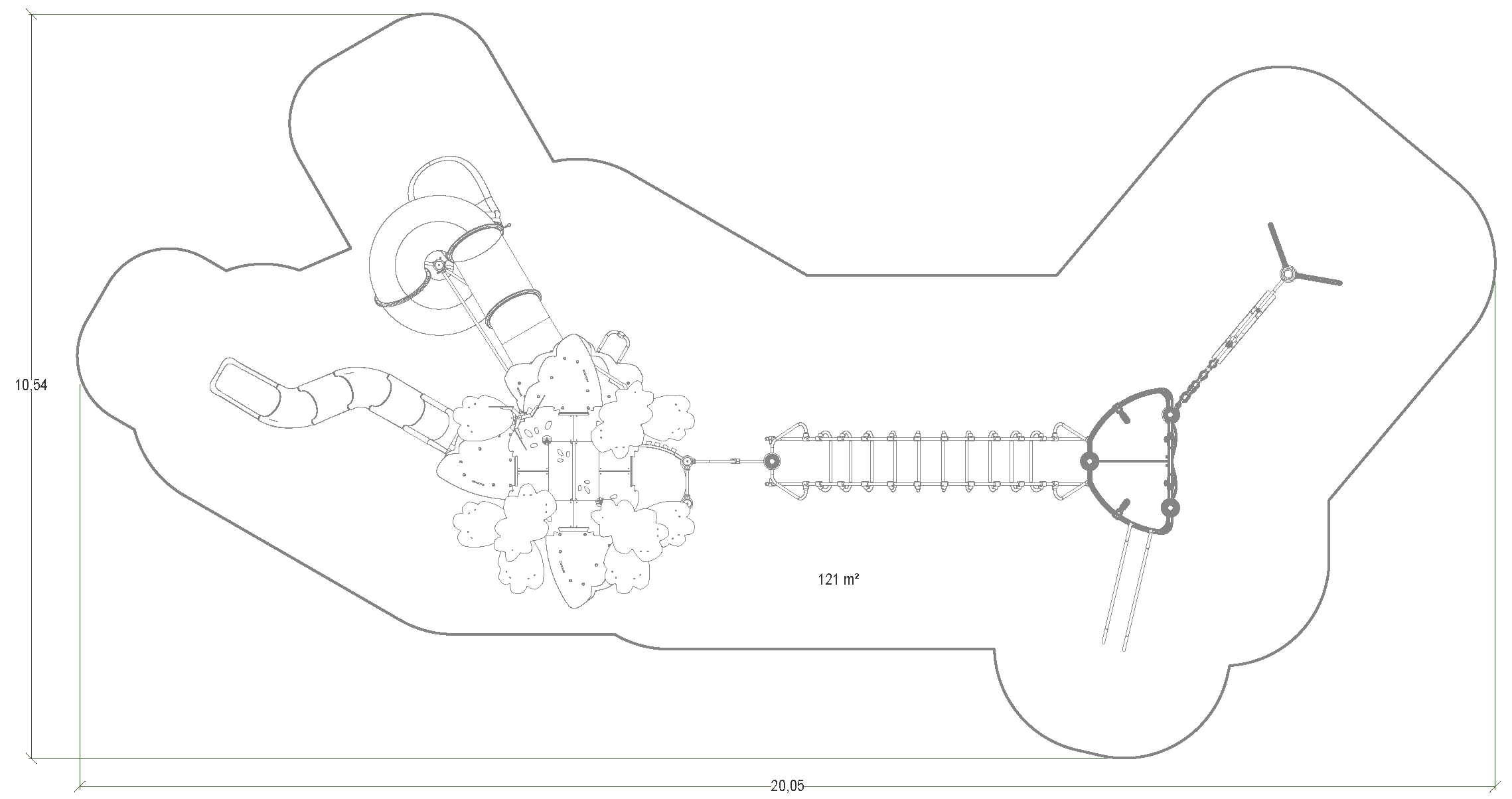 10,54

121 m²

20,05